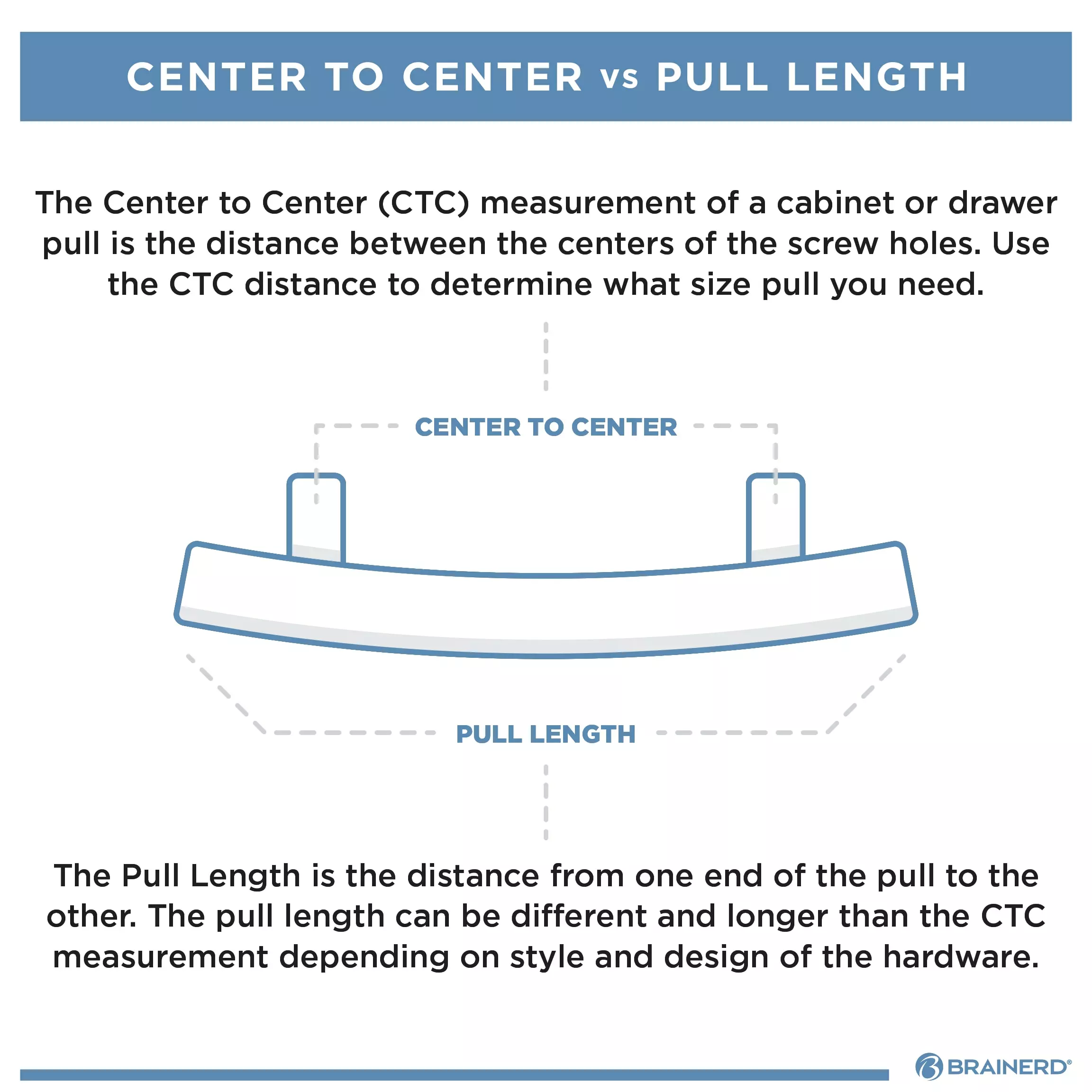 CENTER TO CENTER vs PULL LENGTH

The Center to Center (CTC) measurement of a cabinet or drawer pull is the distance between the centers of the screw holes. Use the CTC distance to determine what size pull you need.

CENTER TO CENTER

PULL LENGTH

The Pull Length is the distance from one end of the pull to the other. The pull length can be different and longer than the CTC measurement depending on style and design of the hardware.

BRAINERD®