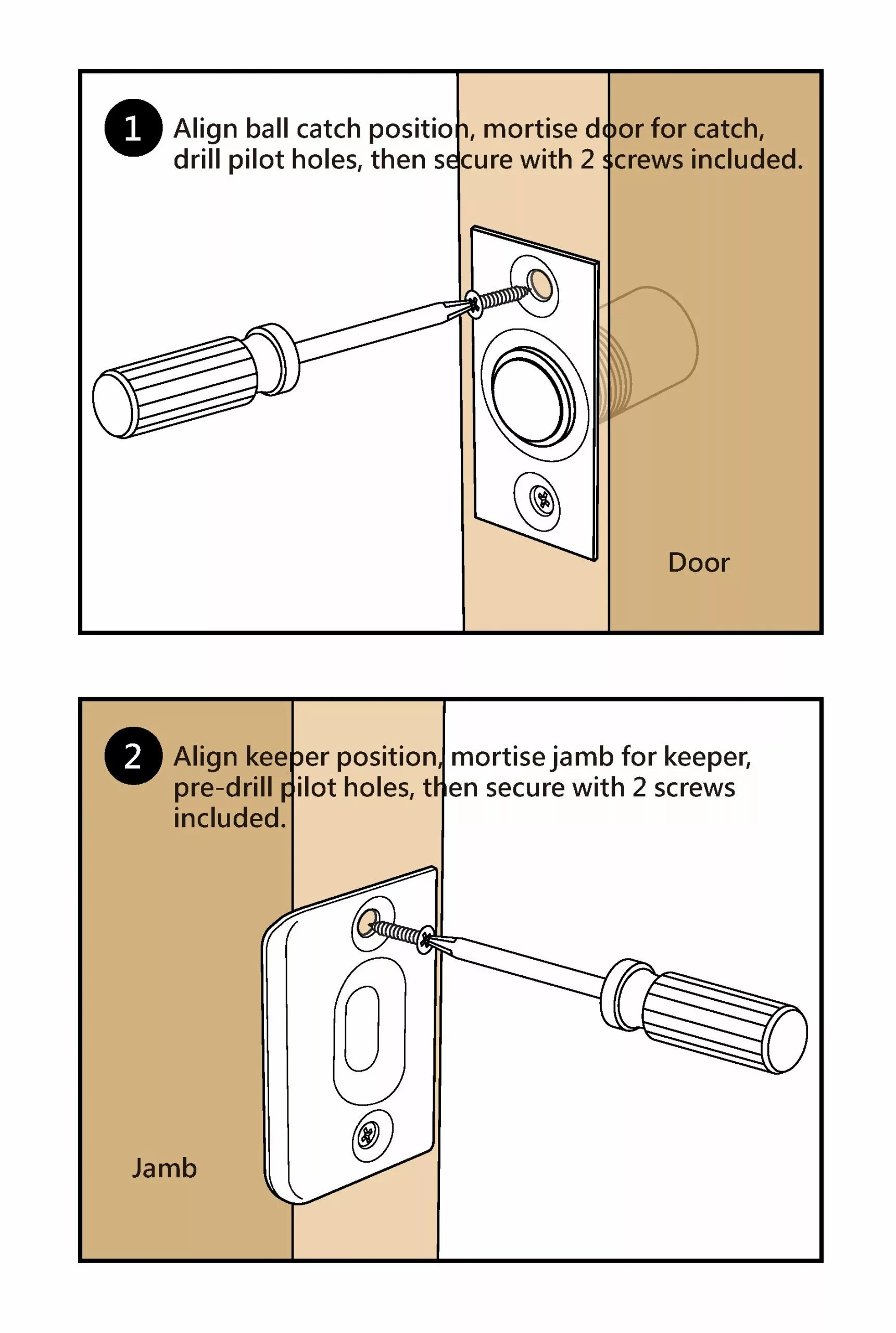 1 Align ball catch position, mortise door for catch, drill pilot holes, then secure with 2 screws included.

Door

2 Align keeper position, mortise jamb for keeper, pre-drill pilot holes, then secure with 2 screws included.

Jamb