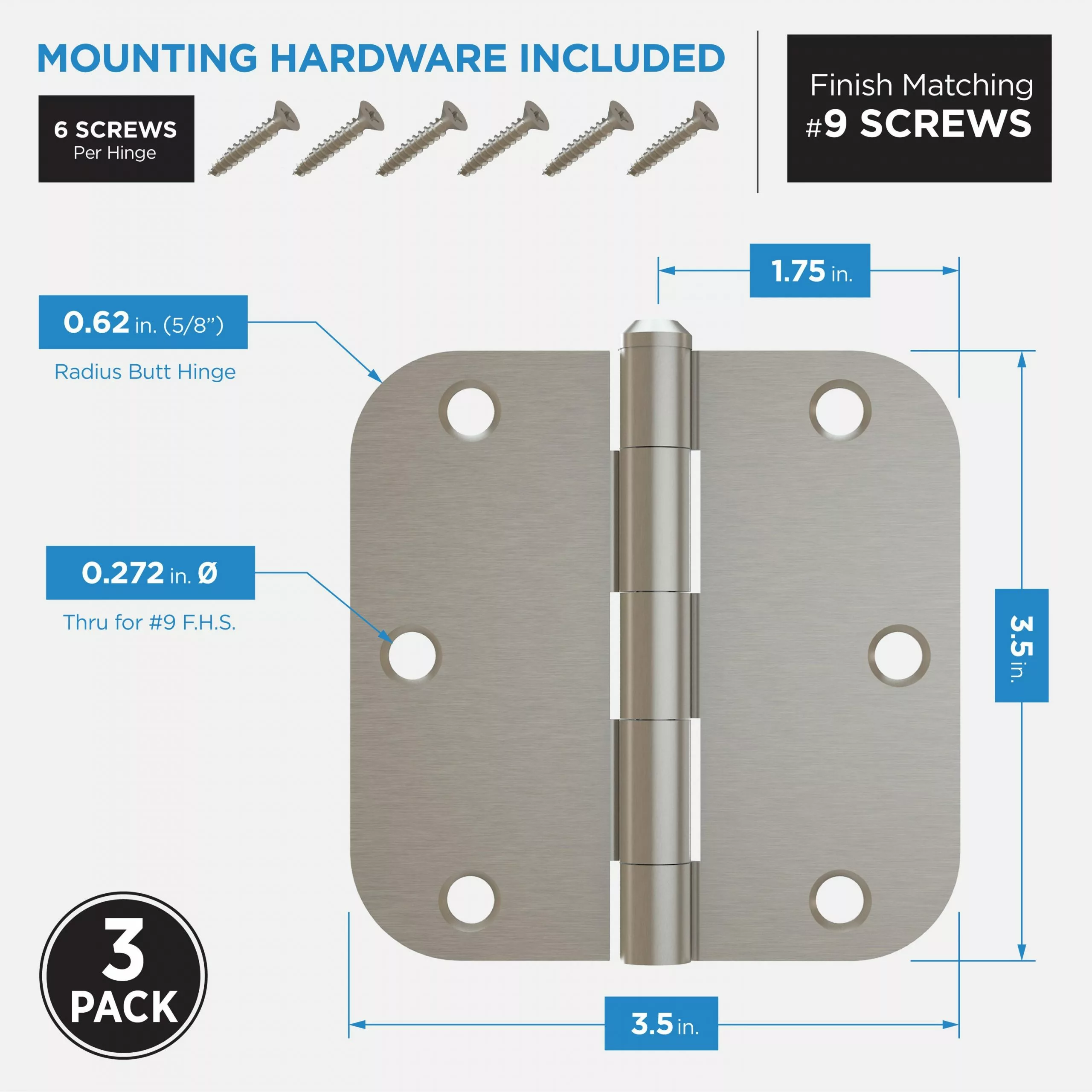 MOUNTING HARDWARE INCLUDED

6 SCREWS
Per Hinge

Finish Matching
#9 SCREWS

1.75 in.

0.62 in. (5/8”)
Radius Butt Hinge

0.272 in. Ø
Thru for #9 F.H.S.

3.5 in.

3
PACK

3.5 in.