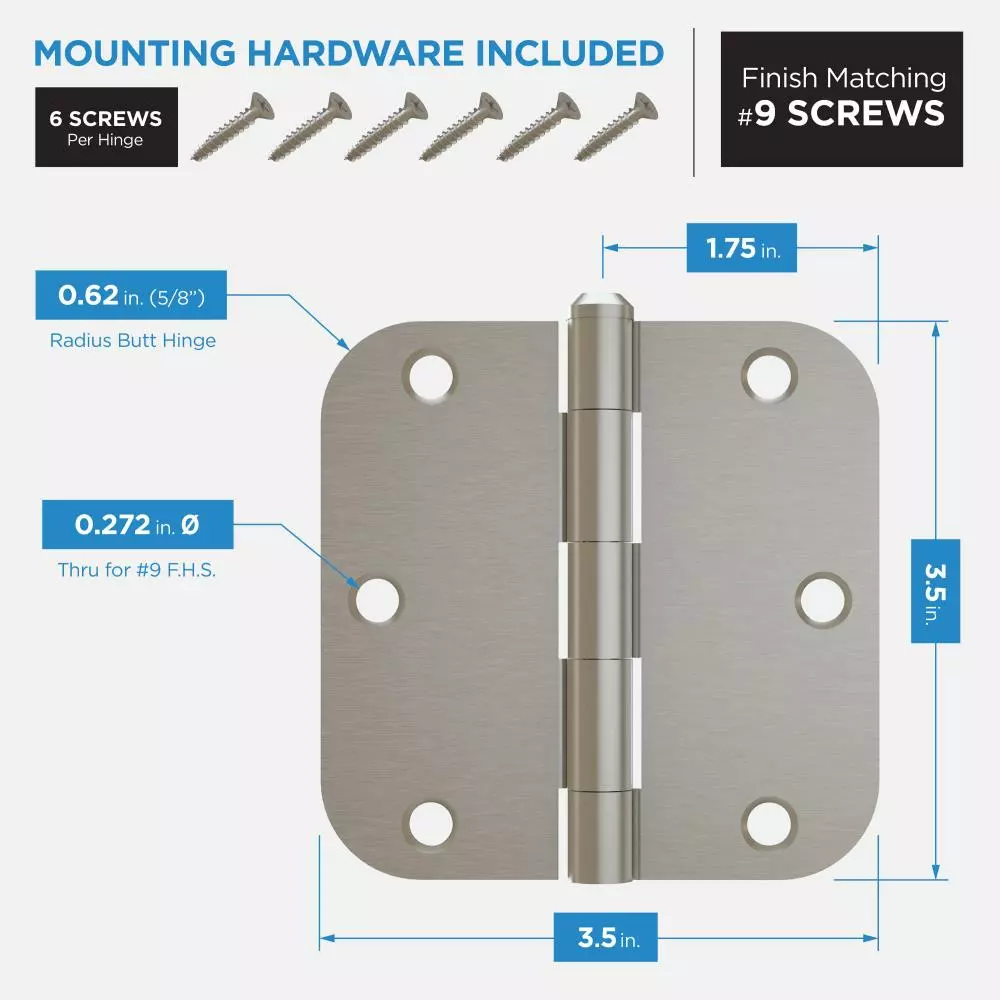 MOUNTING HARDWARE INCLUDED

6 SCREWS
Per Hinge

Finish Matching
#9 SCREWS

1.75 in.

0.62 in. (5/8")
Radius Butt Hinge

0.272 in. Ø
Thru for #9 F.H.S.

3.5 in.

3.5 in.