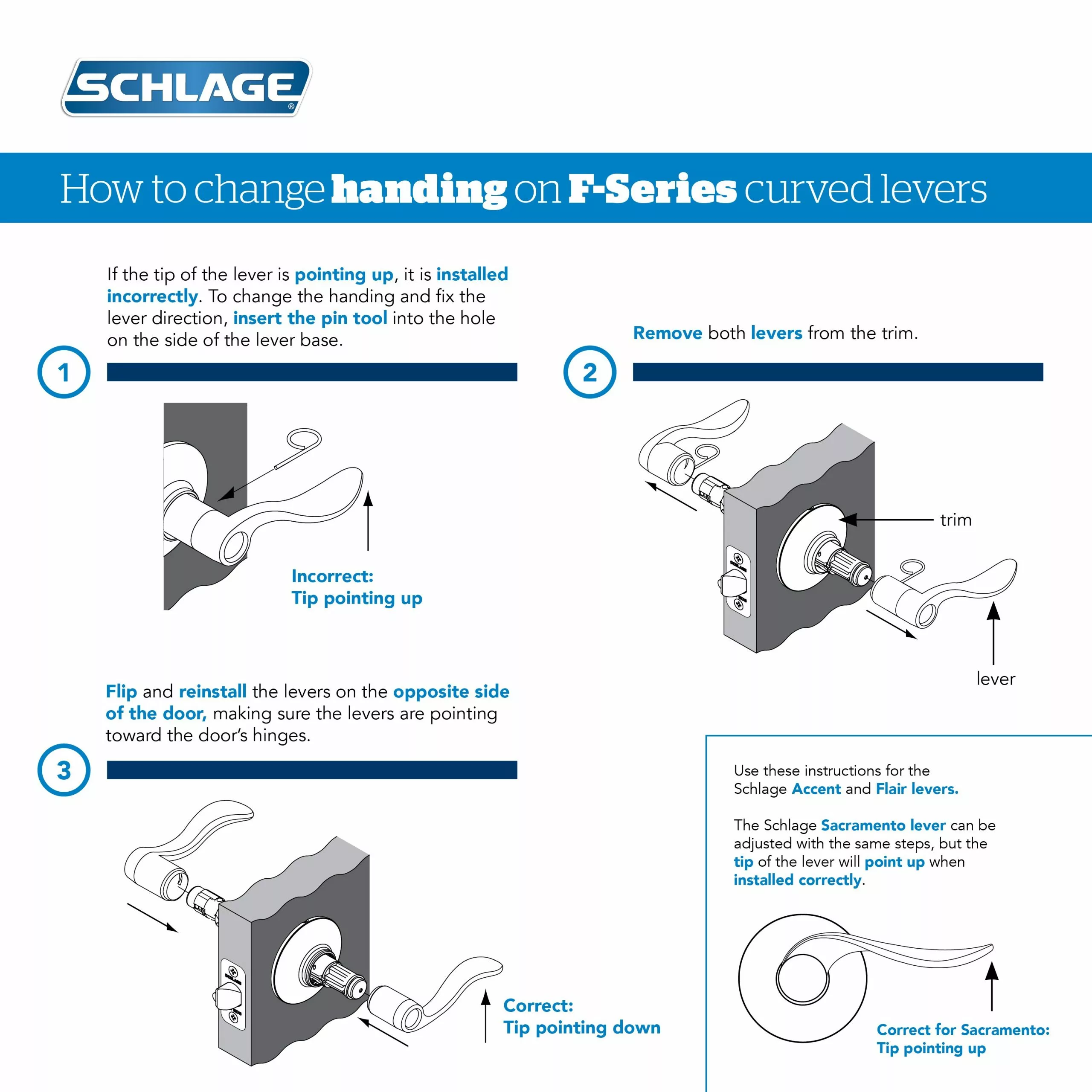 SCHLAGE®

How to change handing on F-Series curved levers

If the tip of the lever is pointing up, it is installed incorrectly. To change the handing and fix the lever direction, insert the pin tool into the hole on the side of the lever base.

1

Incorrect:
Tip pointing up

Remove both levers from the trim.

2

trim

lever

Flip and reinstall the levers on the opposite side of the door, making sure the levers are pointing toward the door's hinges.

3

Correct:
Tip pointing down

Use these instructions for the Schlage Accent and Flair levers.

The Schlage Sacramento lever can be adjusted with the same steps, but the tip of the lever will point up when installed correctly.

Correct for Sacramento:
Tip pointing up