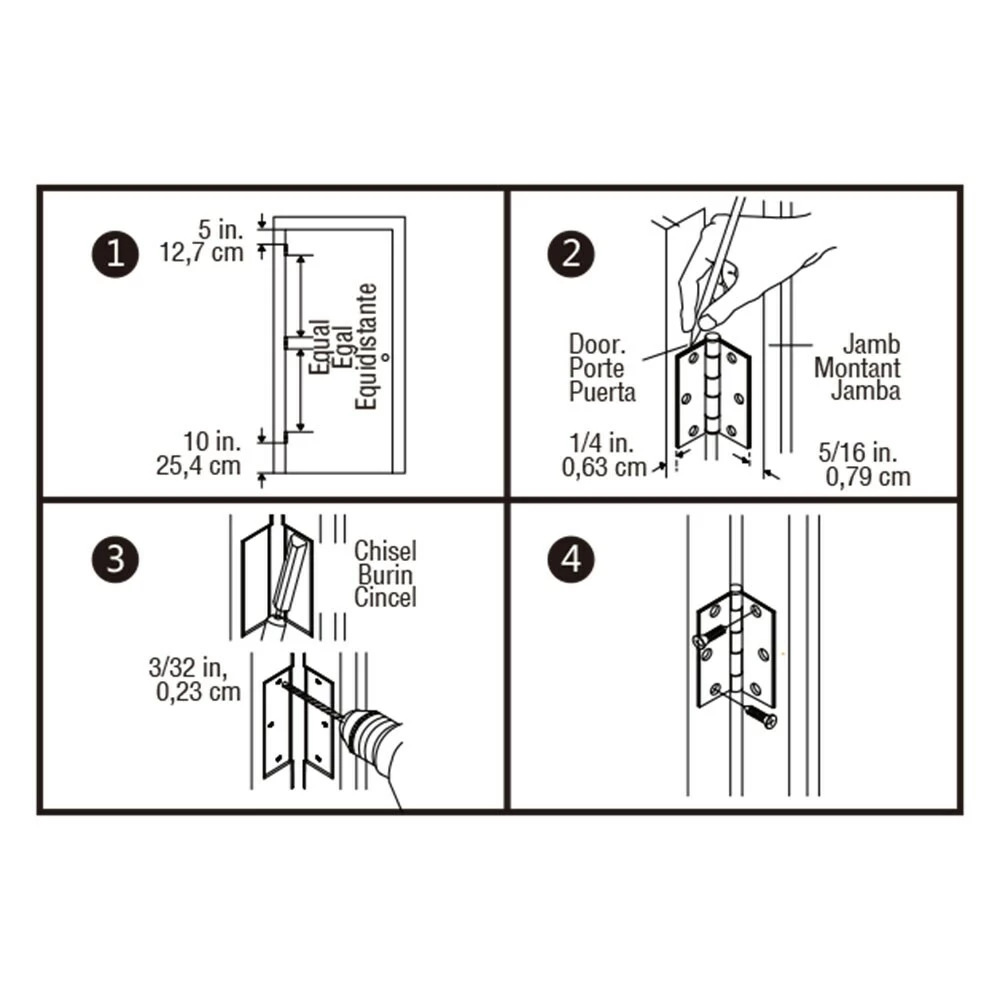 1

5 in.
12,7 cm

Equal
Egal
Equidistante

10 in.
25,4 cm

2

Door.
Porte
Puerta

Jamb
Montant
Jamba

1/4 in.
0,63 cm

5/16 in.
0,79 cm

3

Chisel
Burin
Cincel

3/32 in,
0,23 cm

4