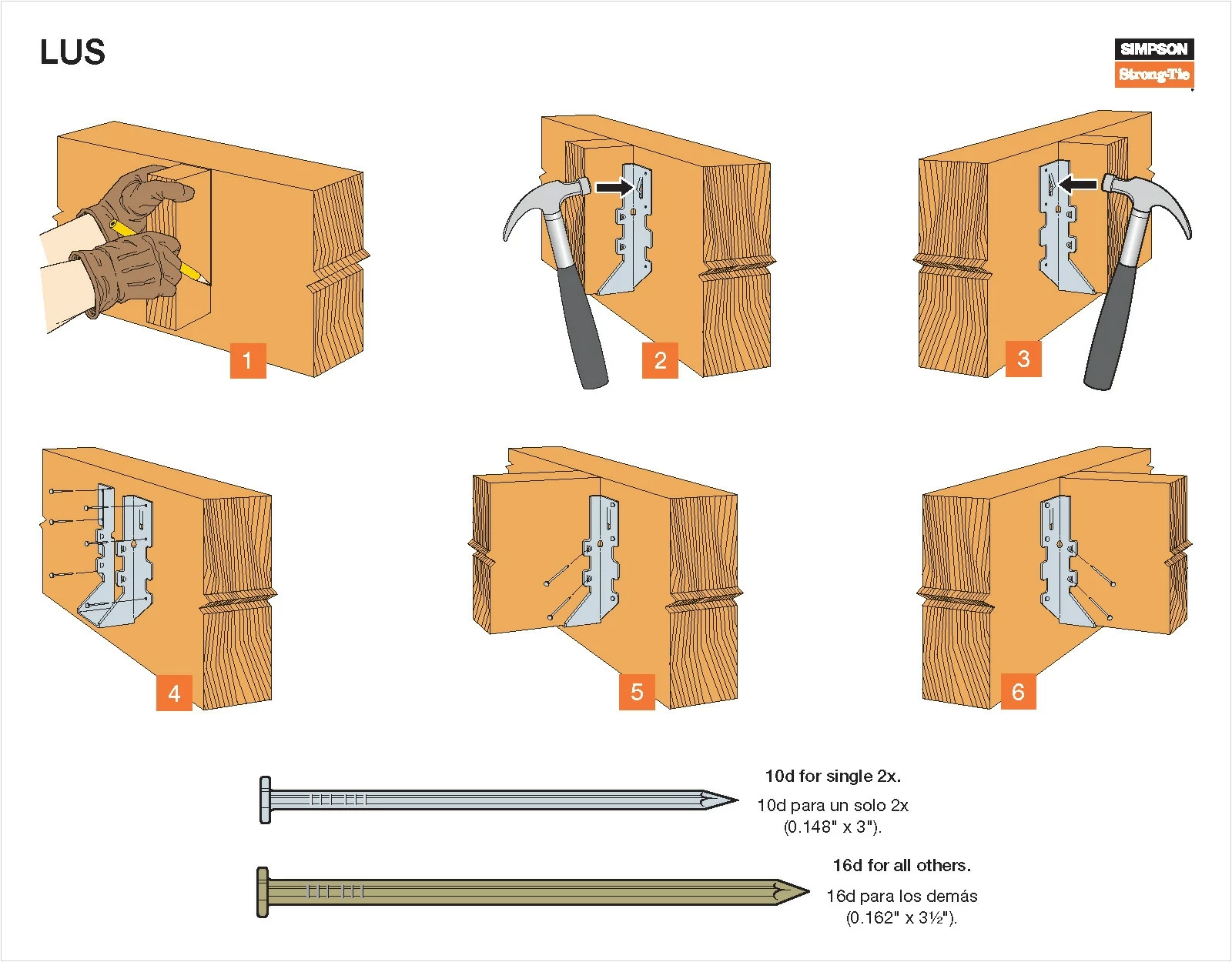 LUS

SIMPSON
Strong-Tie

1

2

3

4

5

6

10d for single 2x.
10d para un solo 2x (0.148" x 3").

16d for all others.
16d para los demás (0.162" x 3½").