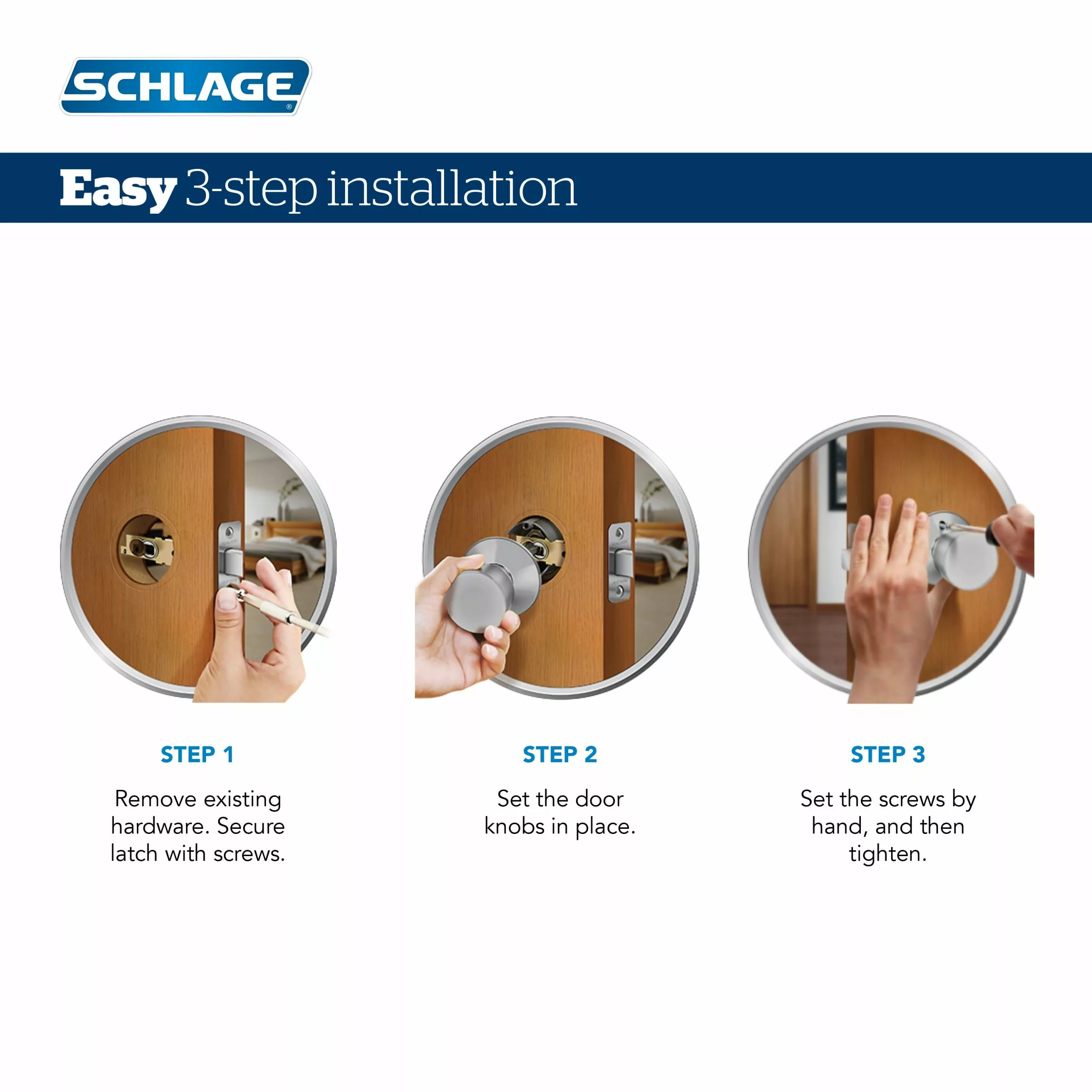 SCHLAGE®

Easy 3-step installation

STEP 1

Remove existing hardware. Secure latch with screws.

STEP 2

Set the door knobs in place.

STEP 3

Set the screws by hand, and then tighten.