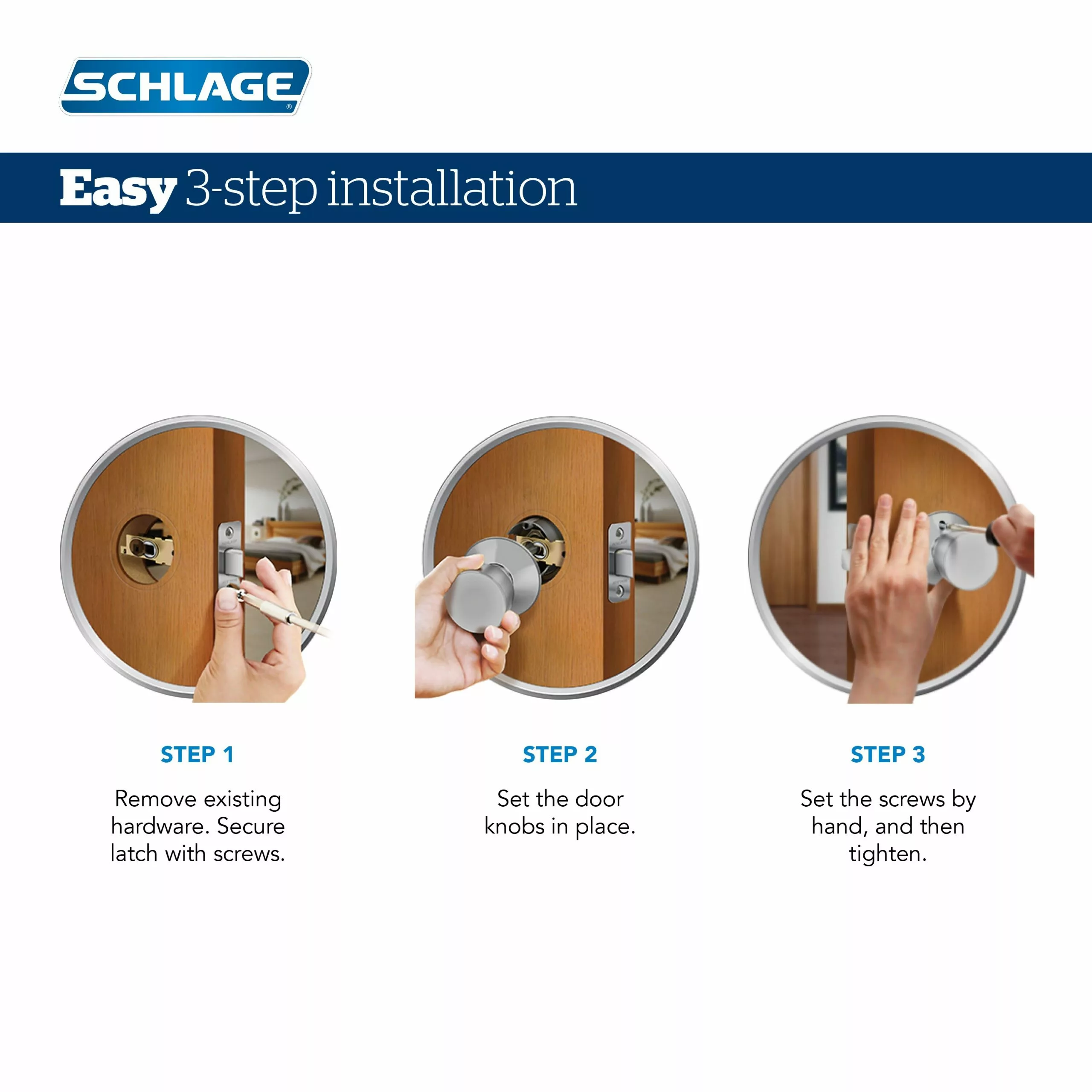 SCHLAGE®

Easy 3-step installation

STEP 1

Remove existing hardware. Secure latch with screws.

STEP 2

Set the door knobs in place.

STEP 3

Set the screws by hand, and then tighten.