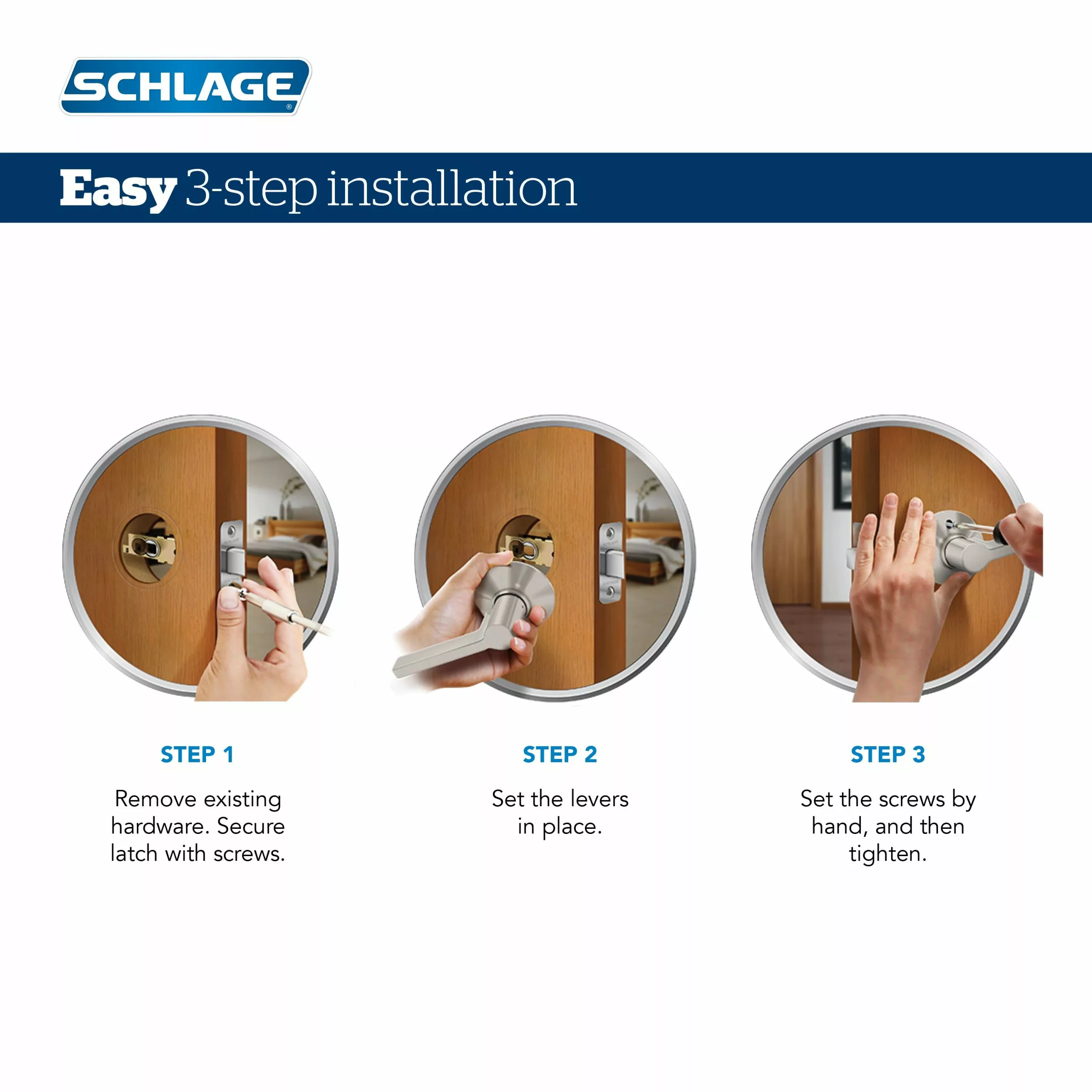 SCHLAGE®

Easy 3-step installation

STEP 1

Remove existing hardware. Secure latch with screws.

STEP 2

Set the levers in place.

STEP 3

Set the screws by hand, and then tighten.