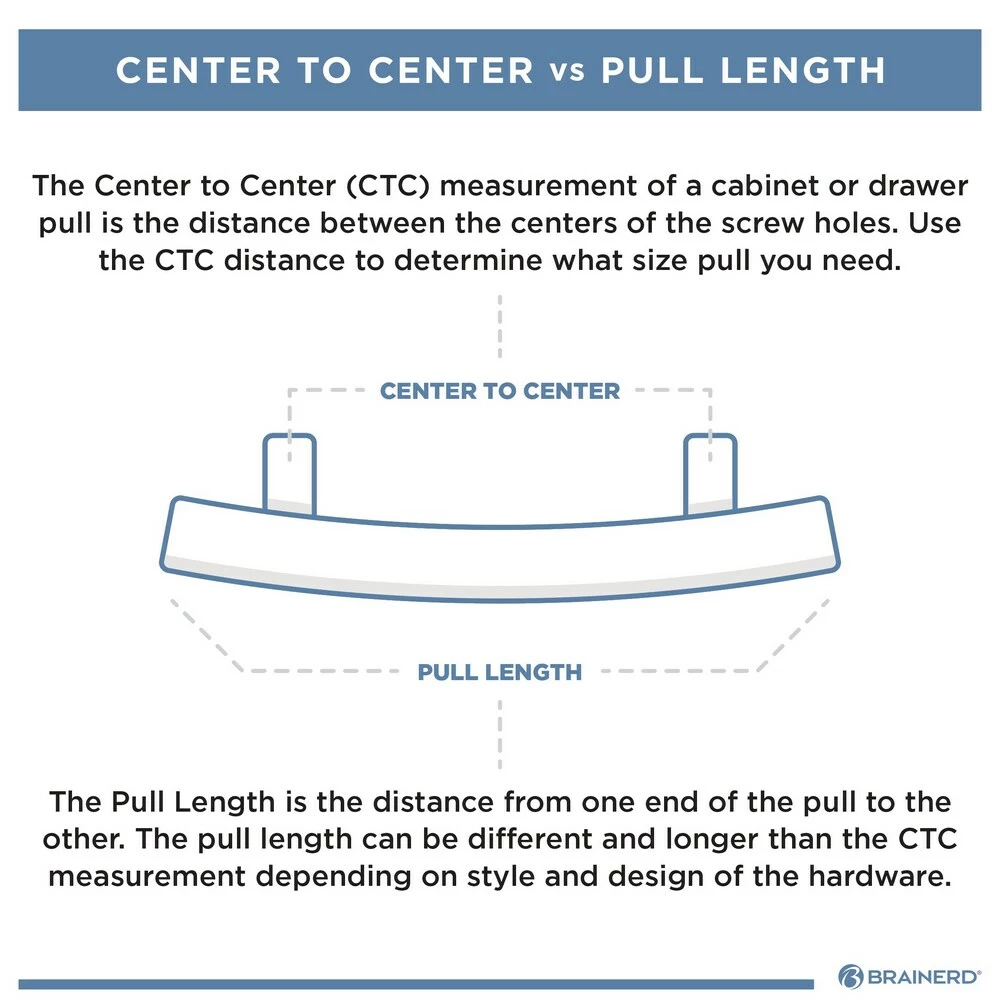 CENTER TO CENTER vs PULL LENGTH

The Center to Center (CTC) measurement of a cabinet or drawer pull is the distance between the centers of the screw holes. Use the CTC distance to determine what size pull you need.

CENTER TO CENTER

PULL LENGTH

The Pull Length is the distance from one end of the pull to the other. The pull length can be different and longer than the CTC measurement depending on style and design of the hardware.

BRAINERD®