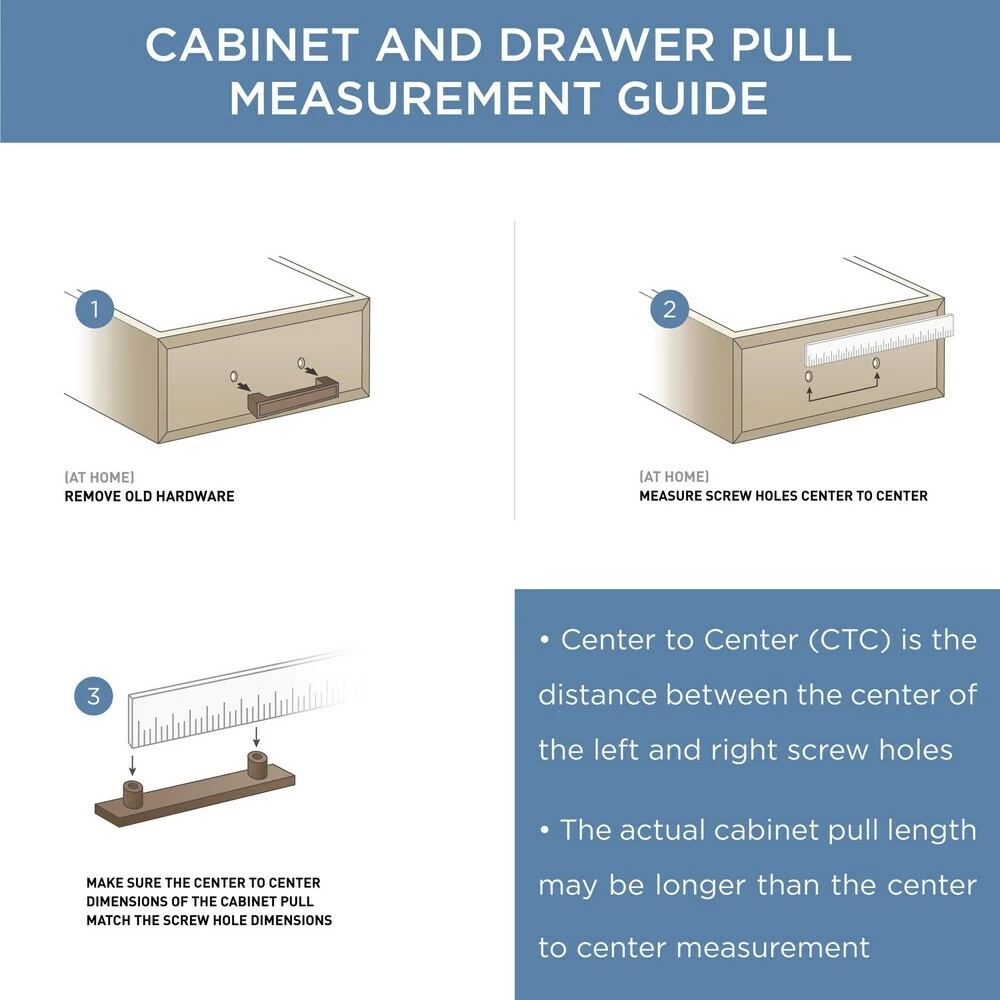 CABINET AND DRAWER PULL MEASUREMENT GUIDE

1

(AT HOME)
REMOVE OLD HARDWARE

2

(AT HOME)
MEASURE SCREW HOLES CENTER TO CENTER

3

MAKE SURE THE CENTER TO CENTER DIMENSIONS OF THE CABINET PULL MATCH THE SCREW HOLE DIMENSIONS

• Center to Center (CTC) is the distance between the center of the left and right screw holes

• The actual cabinet pull length may be longer than the center to center measurement