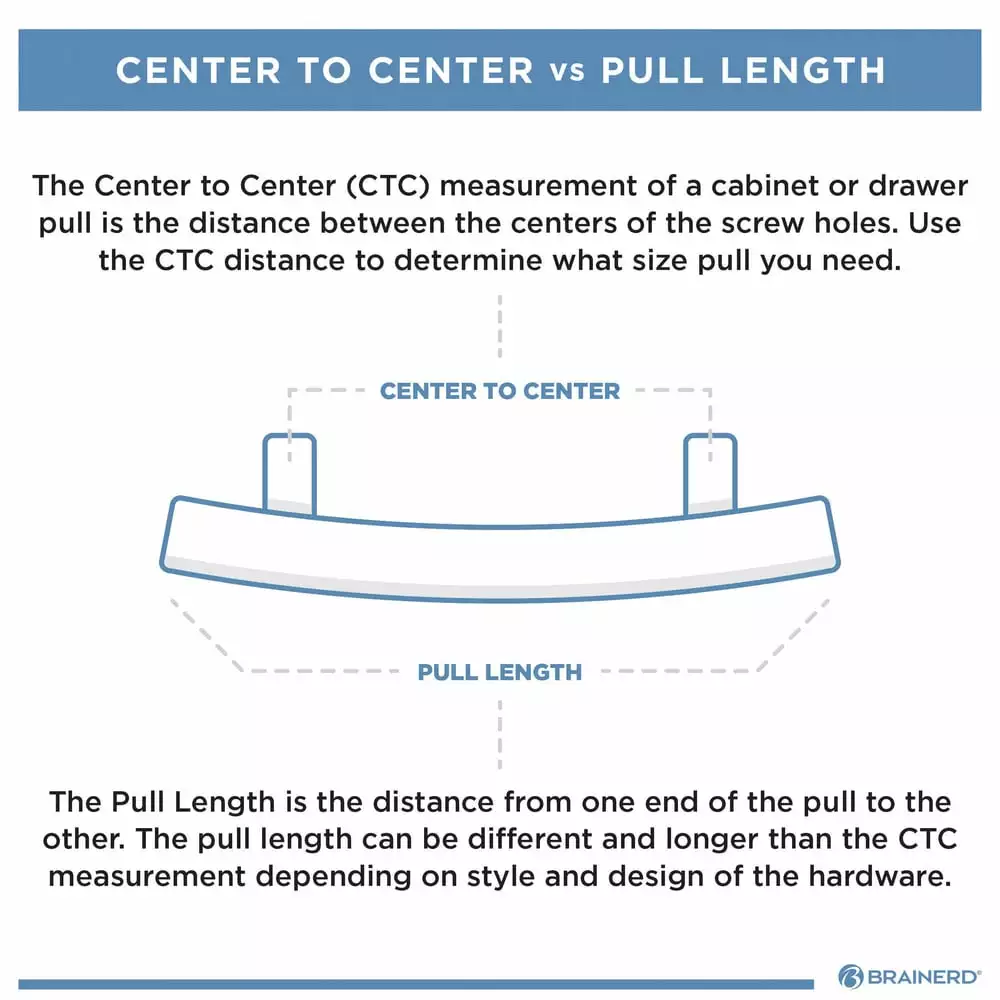 CENTER TO CENTER vs PULL LENGTH

The Center to Center (CTC) measurement of a cabinet or drawer pull is the distance between the centers of the screw holes. Use the CTC distance to determine what size pull you need.

CENTER TO CENTER

PULL LENGTH

The Pull Length is the distance from one end of the pull to the other. The pull length can be different and longer than the CTC measurement depending on style and design of the hardware.

BRAINERD®