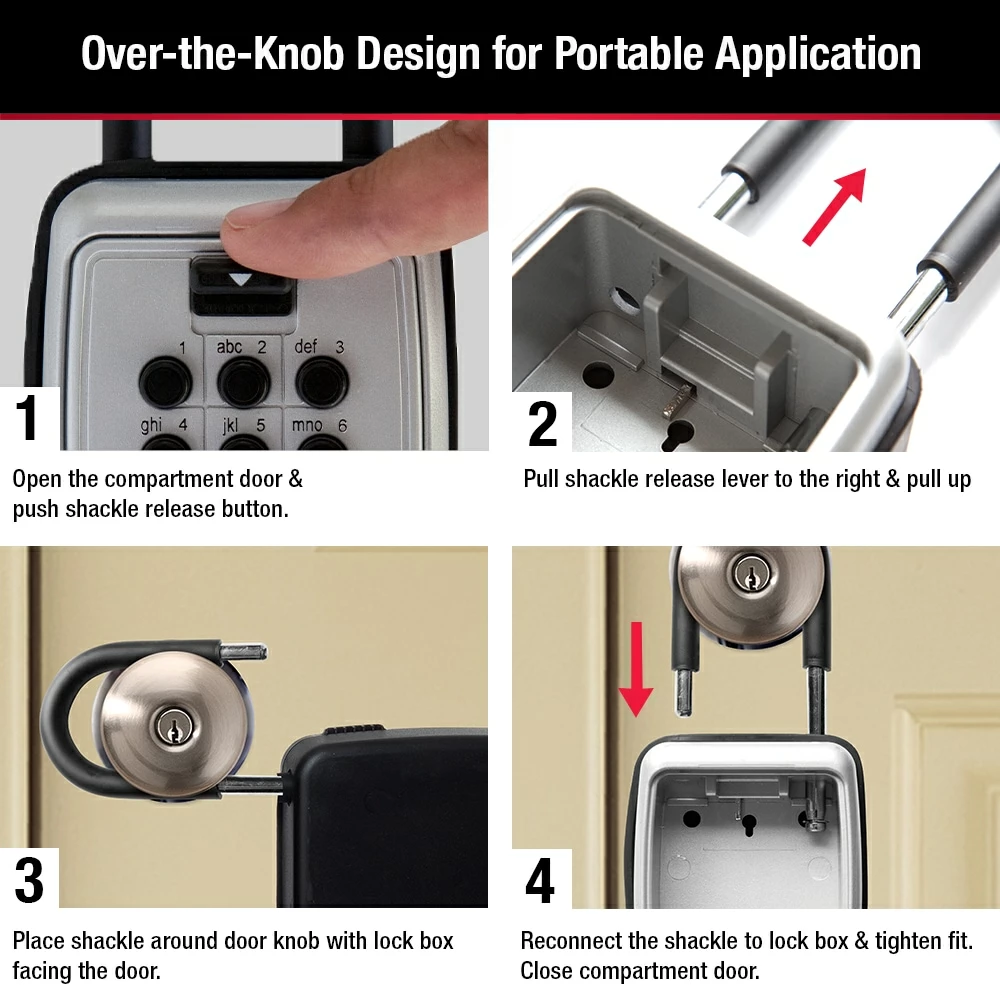 Over-the-Knob Design for Portable Application

1 abc 2 def 3
ghi 4 jkl 5 mno 6

1

Open the compartment door & push shackle release button.

2

Pull shackle release lever to the right & pull up

3

Place shackle around door knob with lock box facing the door.

4

Reconnect the shackle to lock box & tighten fit. Close compartment door.