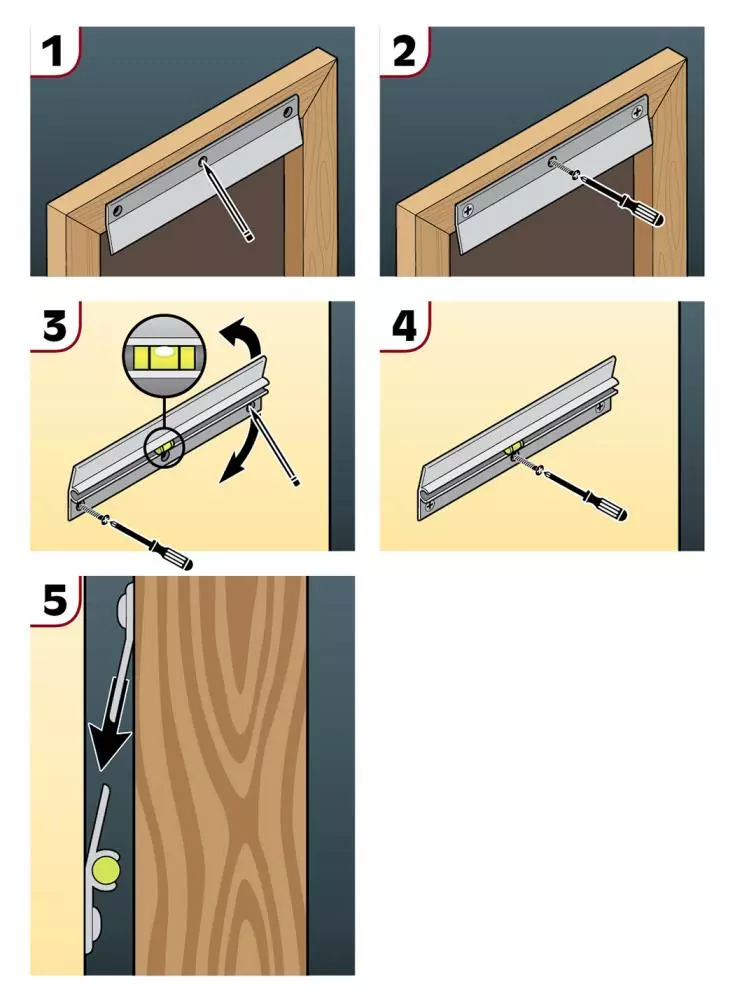 1

2

3

4

5